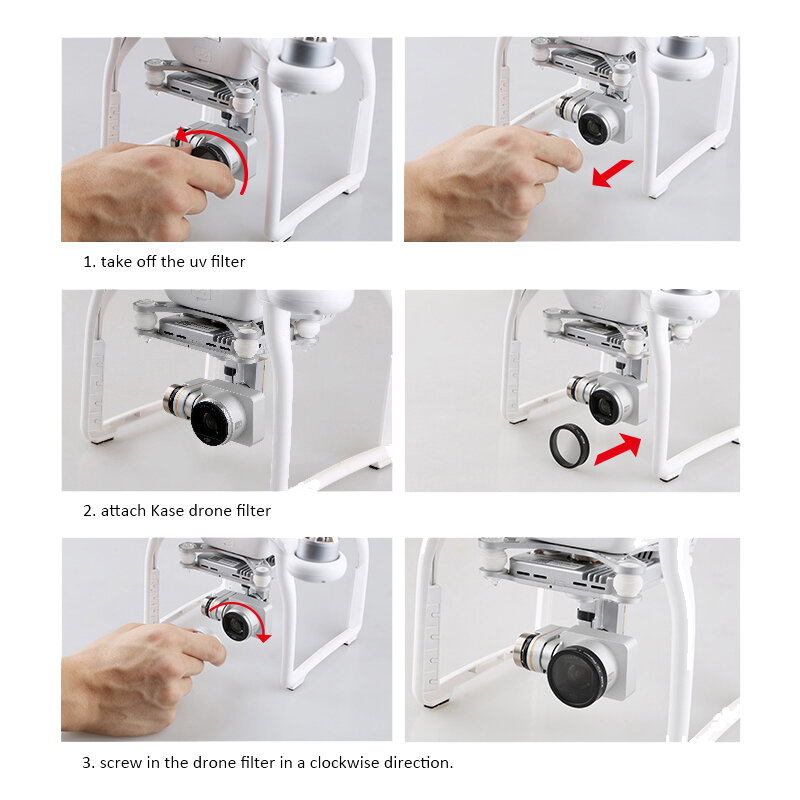 1. take off the uv filter

2. attach Kase drone filter

3. screw in the drone filter in a clockwise direction.